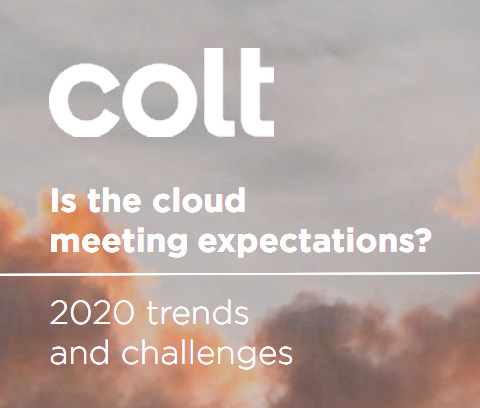 colt

Is the cloud meeting expectations?

2020 trends and challenges